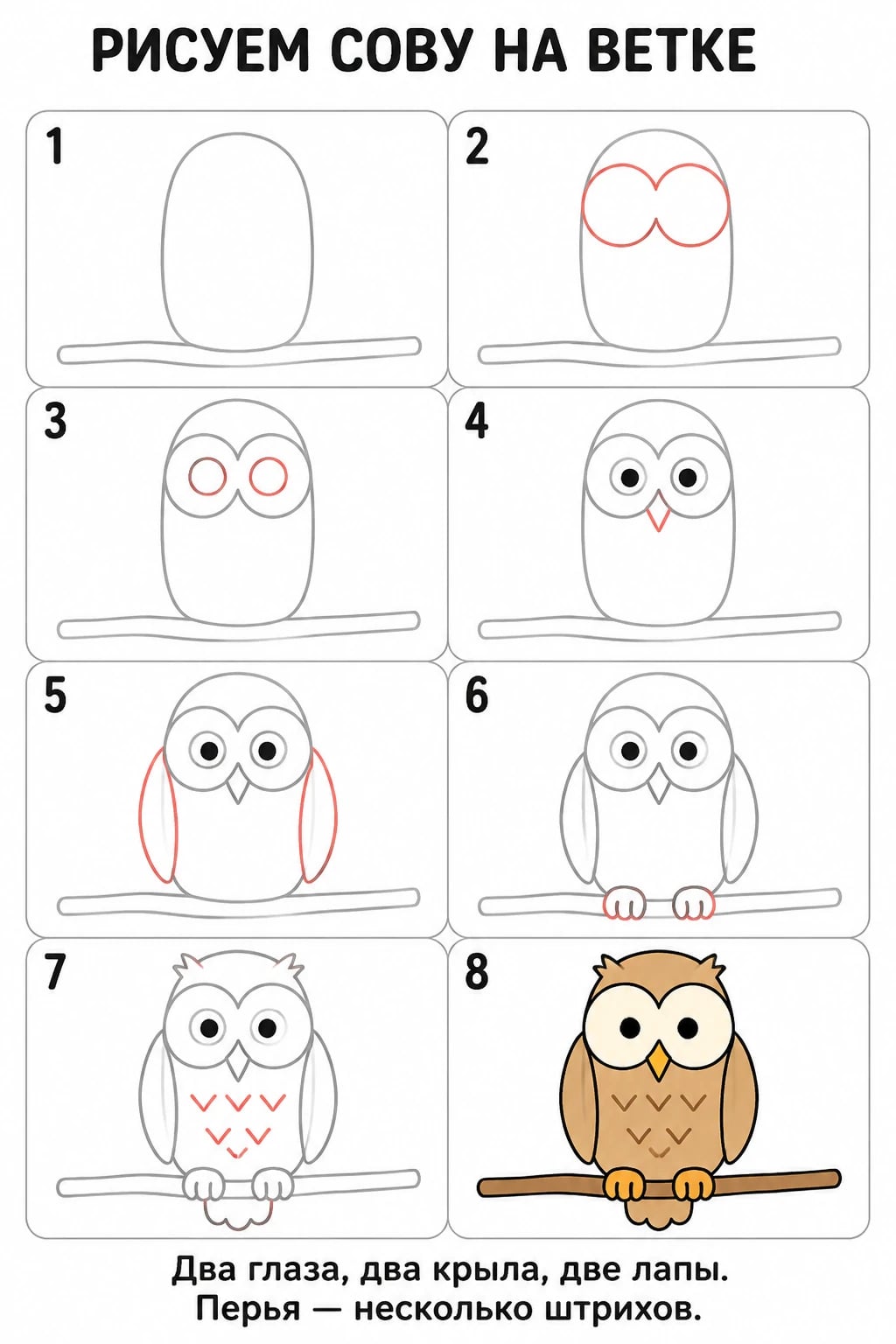 РИСУЕМ СОВУ НА ВЕТКЕ

1

2

3

4

5

6

7

8

Два глаза, два крыла, две лапы.
Перья — несколько штрихов.