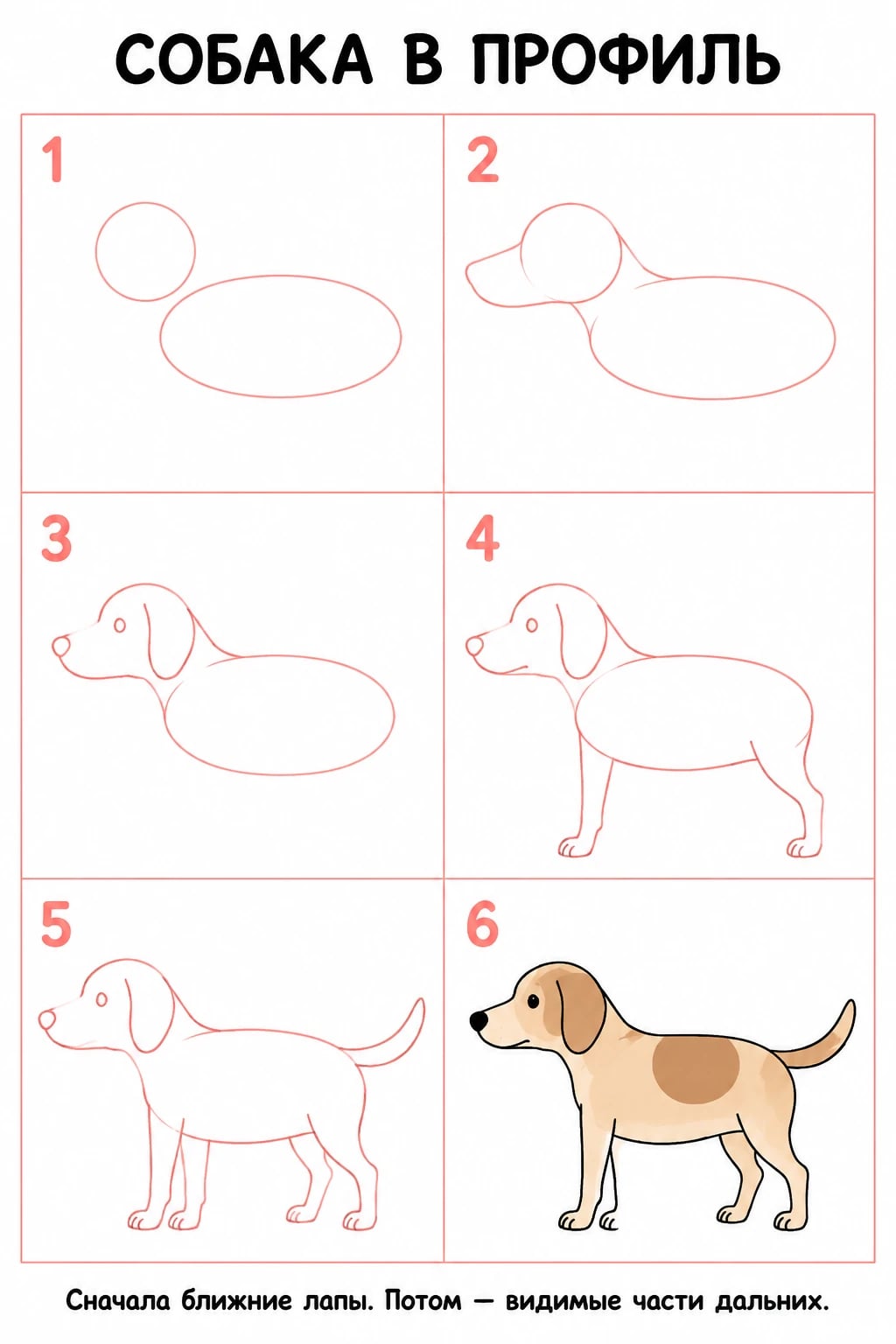 СОБАКА В ПРОФИЛЬ

1

2

3

4

5

6

Сначала ближние лапы. Потом — видимые части дальних.