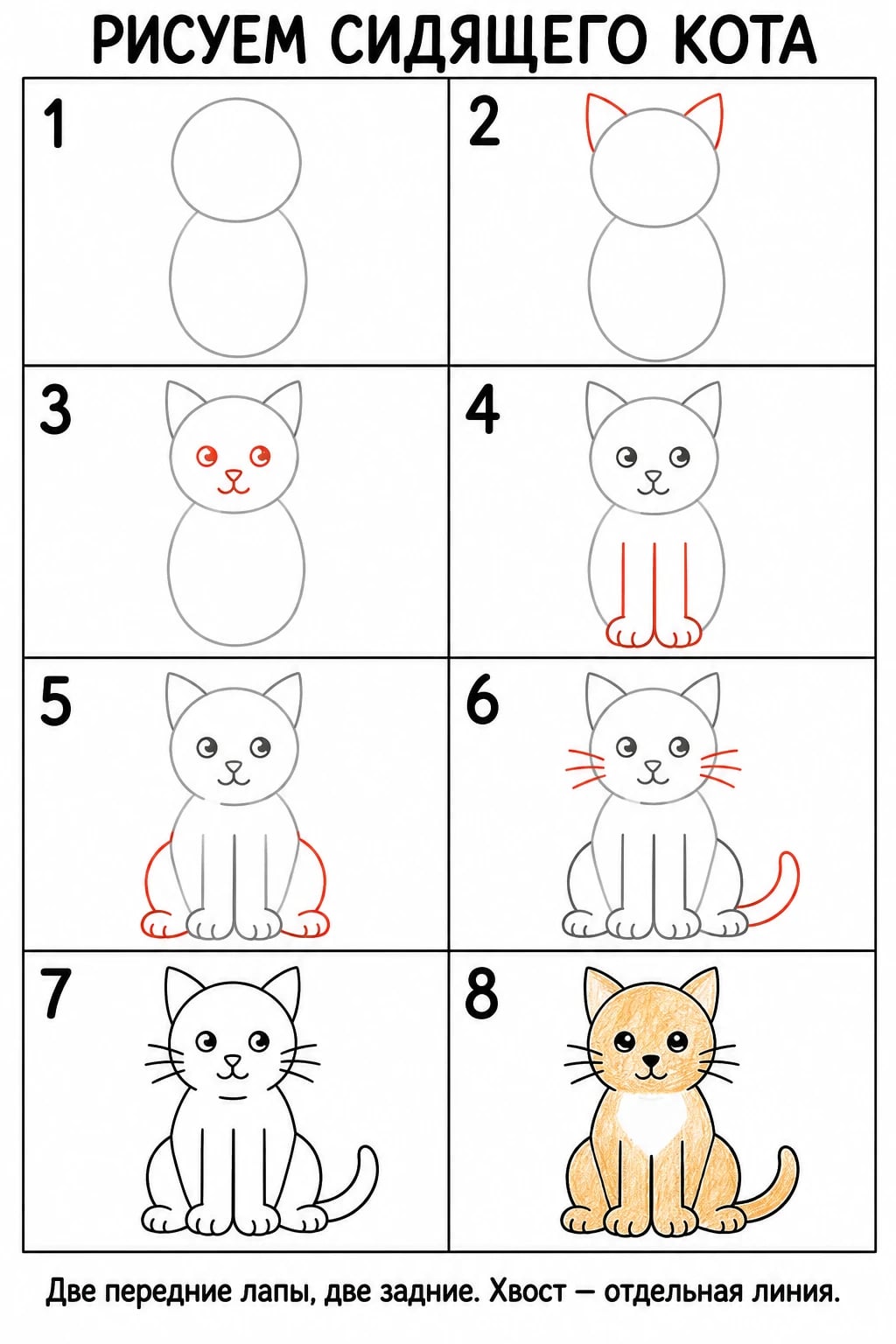 РИСУЕМ СИДЯЩЕГО КОТА

1

2

3

4

5

6

7

8

Две передние лапы, две задние. Хвост — отдельная линия.